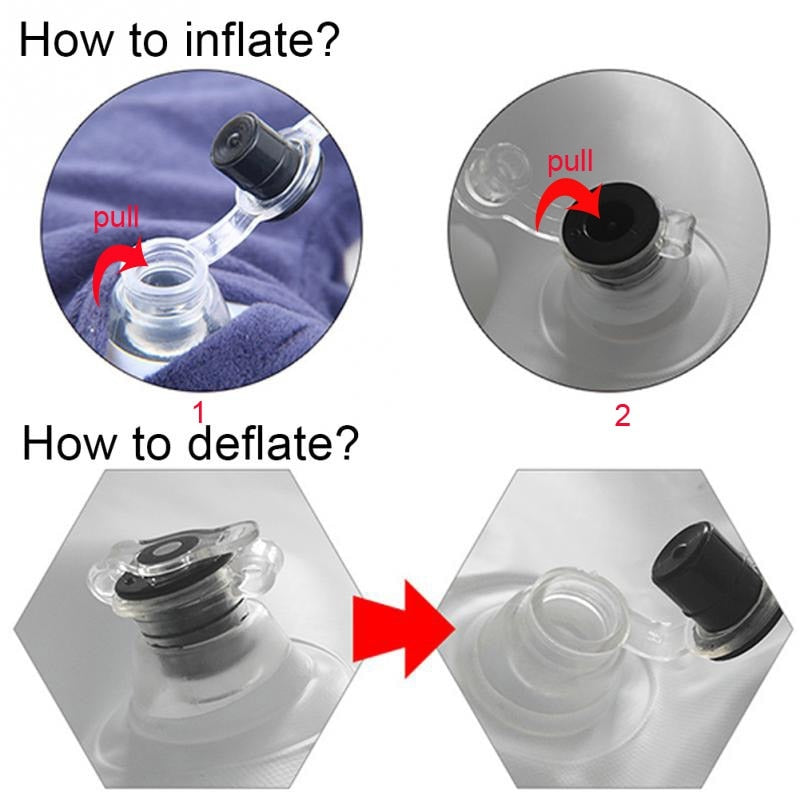 How to inflate?

pull

pull

1

2

How to deflate?