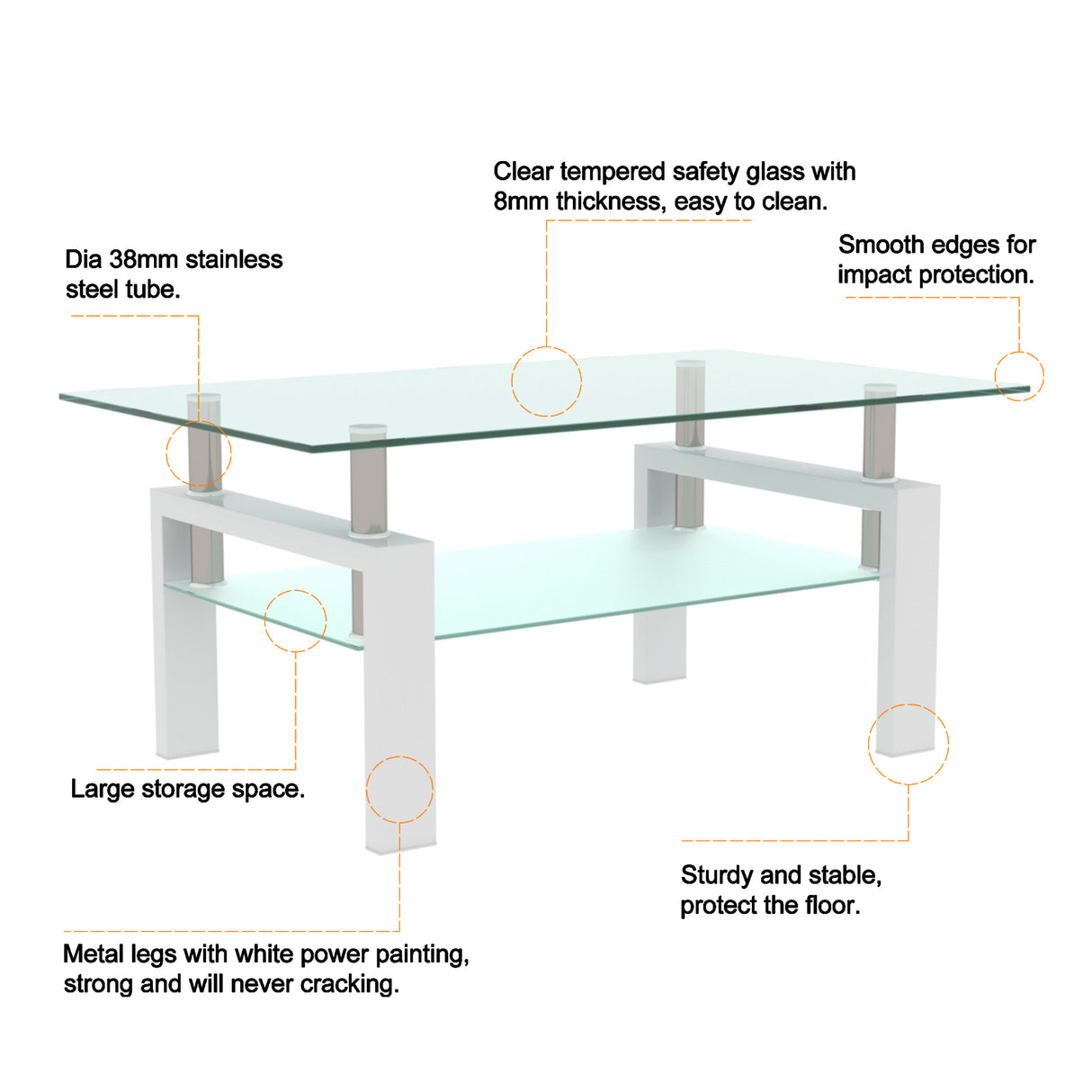 Clear tempered safety glass with 8mm thickness, easy to clean.

Dia 38mm stainless steel tube.

Smooth edges for impact protection.

Large storage space.

Sturdy and stable, protect the floor.

Metal legs with white power painting, strong and will never cracking.