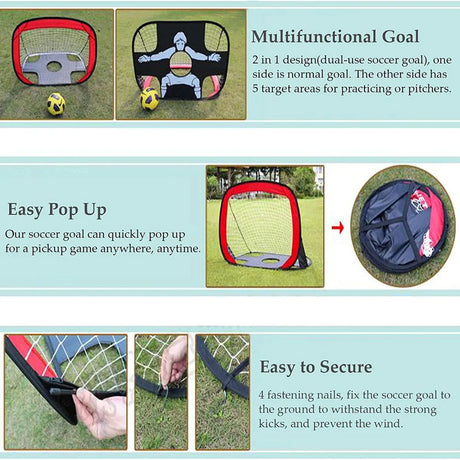 Multifunctional Goal

2 in 1 design(dual-use soccer goal), one side is normal goal. The other side has 5 target areas for practicing or pitchers.

Easy Pop Up

Our soccer goal can quickly pop up for a pickup game anywhere, anytime.

Easy to Secure

4 fastening nails, fix the soccer goal to the ground to withstand the strong kicks, and prevent the wind.